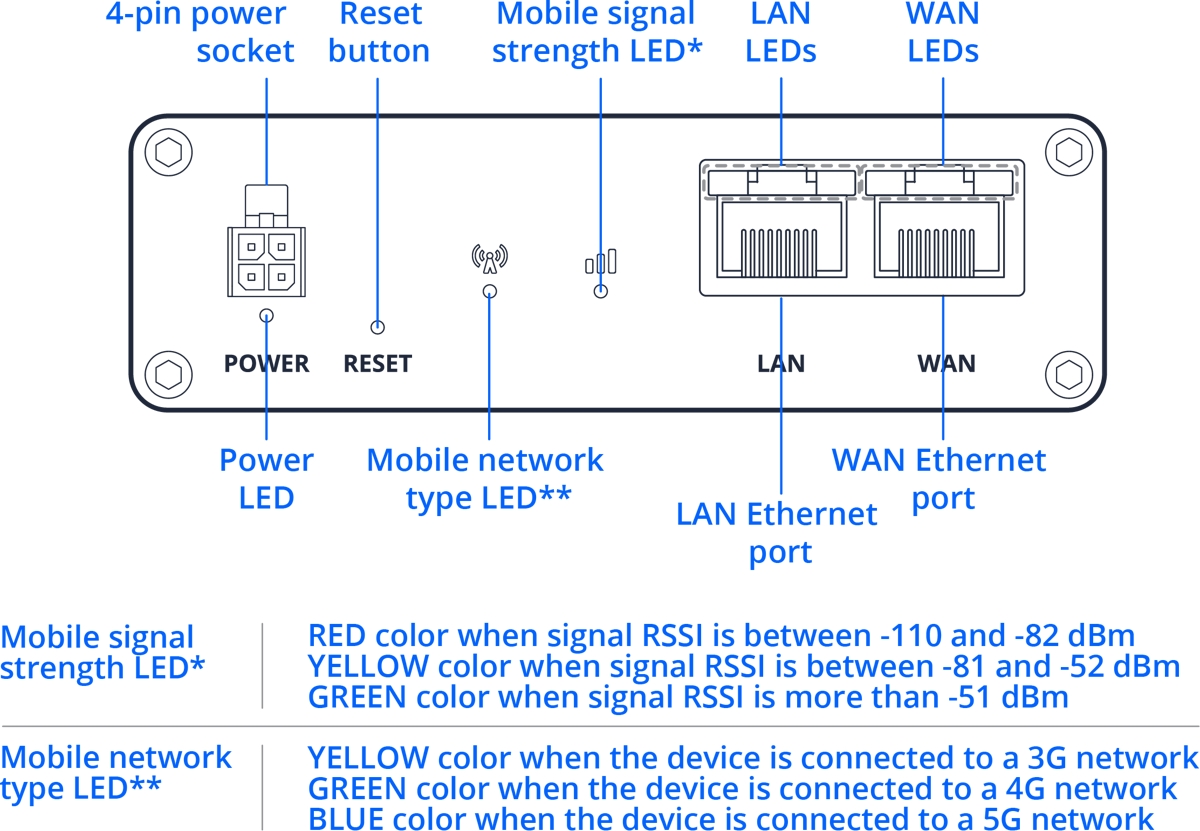 4-pin power socket

Reset button

Mobile signal strength LED*

LAN LEDs

WAN LEDs

POWER

RESET

LAN

WAN

Power LED

Mobile network type LED**

LAN Ethernet port

WAN Ethernet port

| Mobile signal strength LED* | RED color when signal RSSI is between -110 and -82 dBm<br>YELLOW color when signal RSSI is between -81 and -52 dBm<br>GREEN color when signal RSSI is more than -51 dBm |
|---|---|
| Mobile network type LED** | YELLOW color when the device is connected to a 3G network<br>GREEN color when the device is connected to a 4G network<br>BLUE color when the device is connected to a 5G network |