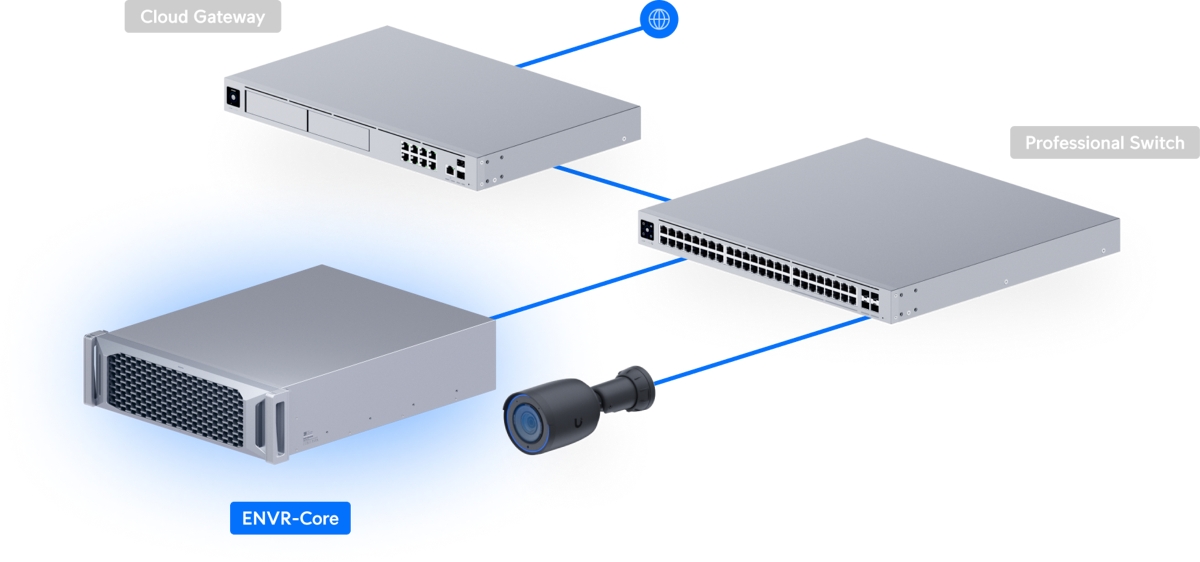 Cloud Gateway

Professional Switch

ENVR-Core