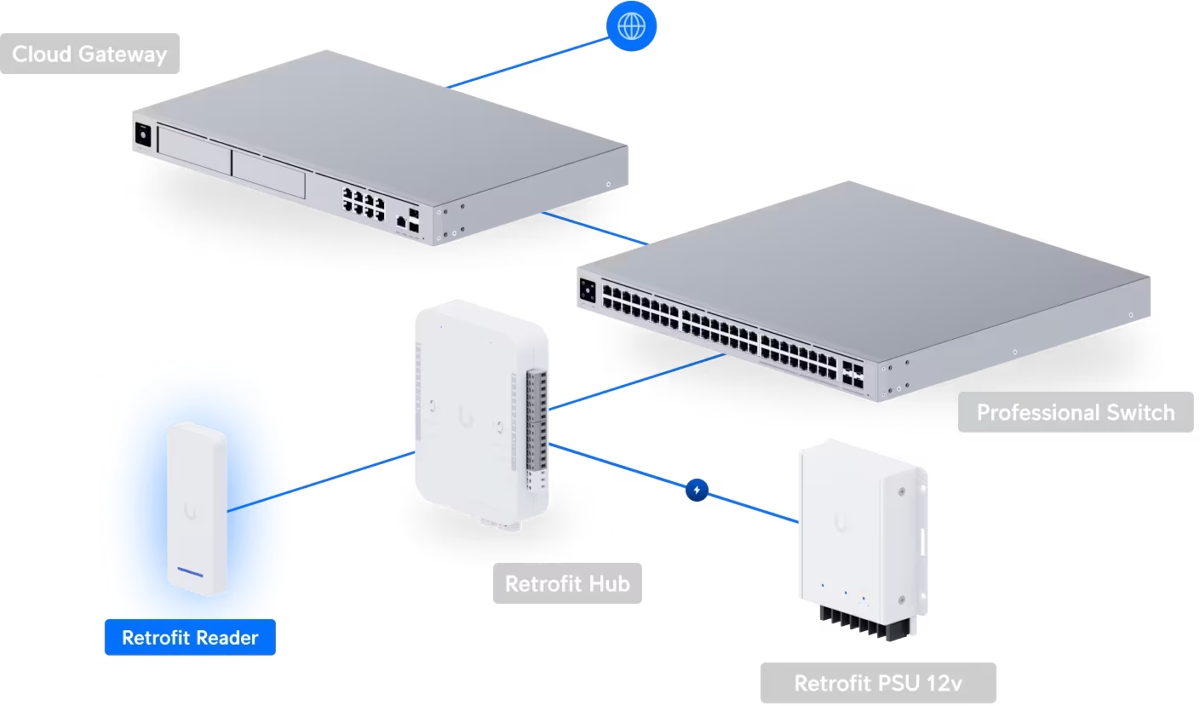 Cloud Gateway

Professional Switch

Retrofit Hub

Retrofit Reader

Retrofit PSU 12v