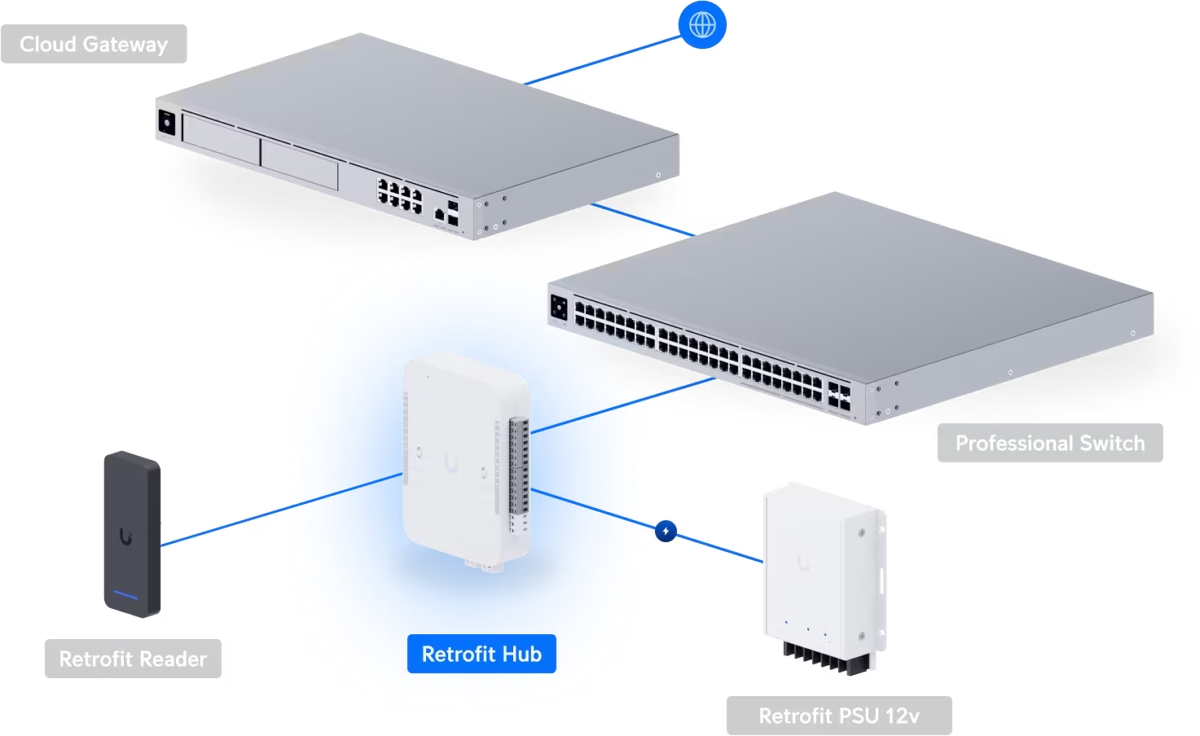 Cloud Gateway

Professional Switch

Retrofit Reader

Retrofit Hub

Retrofit PSU 12v