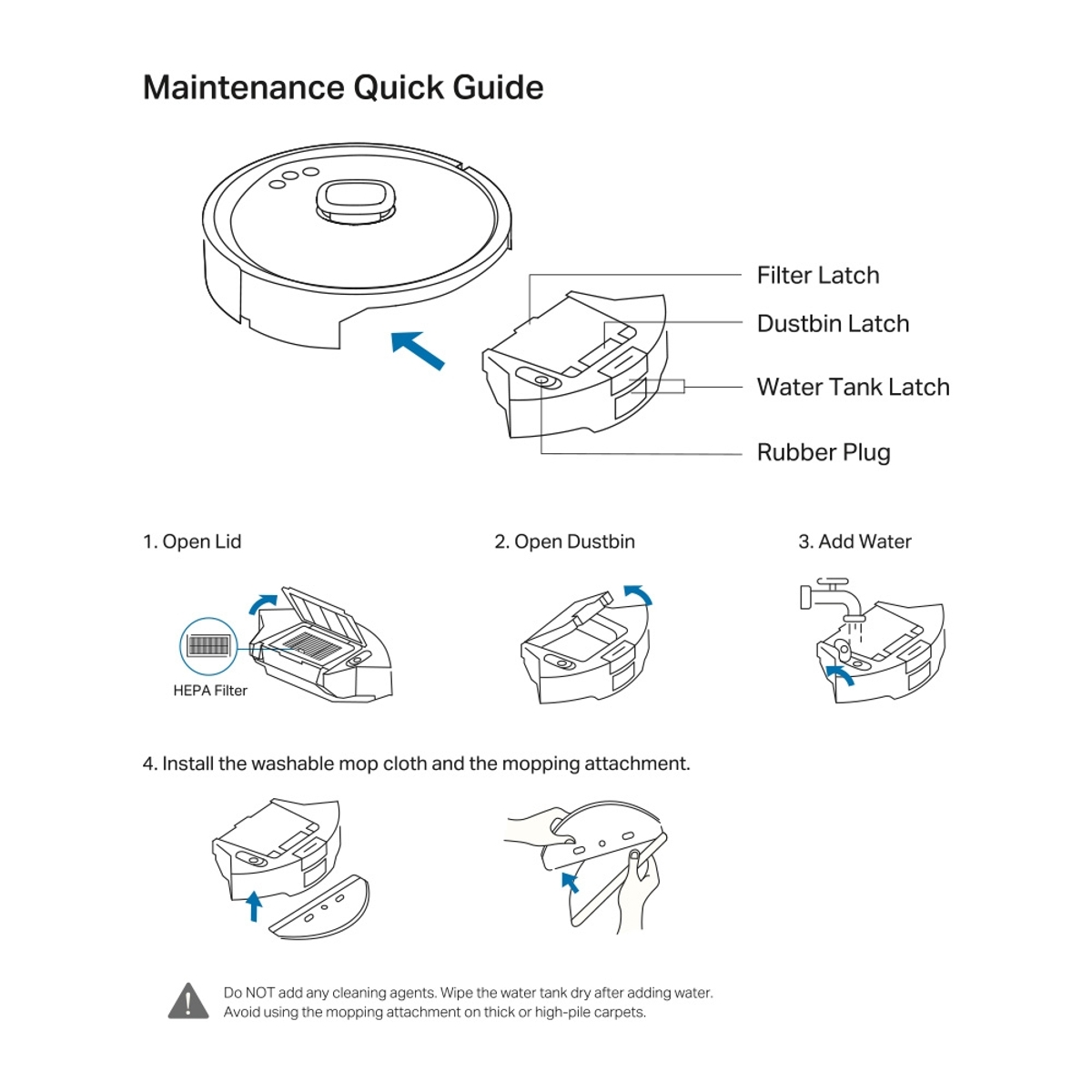 Maintenance Quick Guide

Filter Latch

Dustbin Latch

Water Tank Latch

Rubber Plug

1. Open Lid

HEPA Filter

2. Open Dustbin

3. Add Water

4. Install the washable mop cloth and the mopping attachment.

Do NOT add any cleaning agents. Wipe the water tank dry after adding water.
Avoid using the mopping attachment on thick or high-pile carpets.