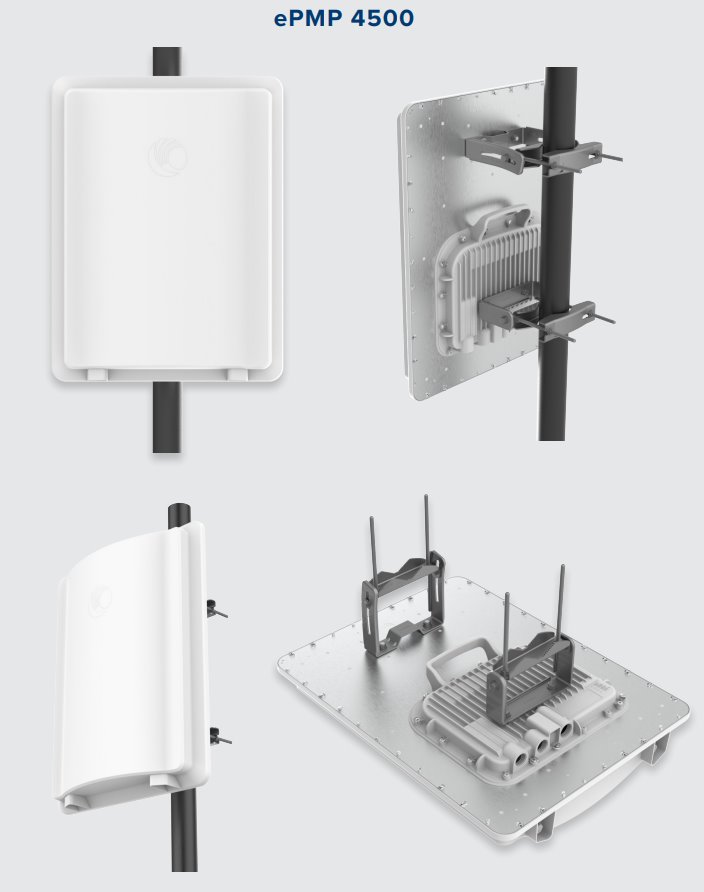 ePMP 4500