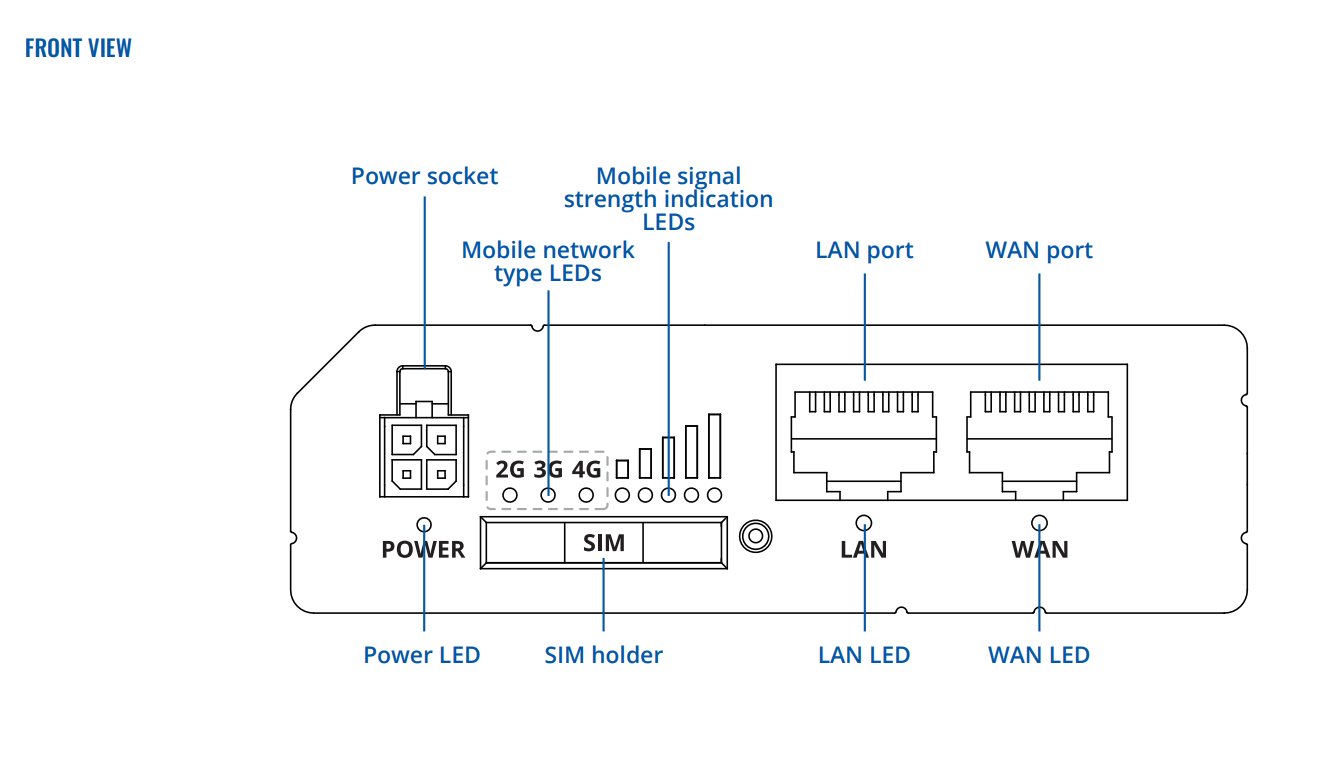 FRONT VIEW

Power socket

Mobile signal strength indication LEDs

Mobile network type LEDs

LAN port

WAN port

2G 3G 4G

POWER

SIM

LAN

WAN

Power LED

SIM holder

LAN LED

WAN LED